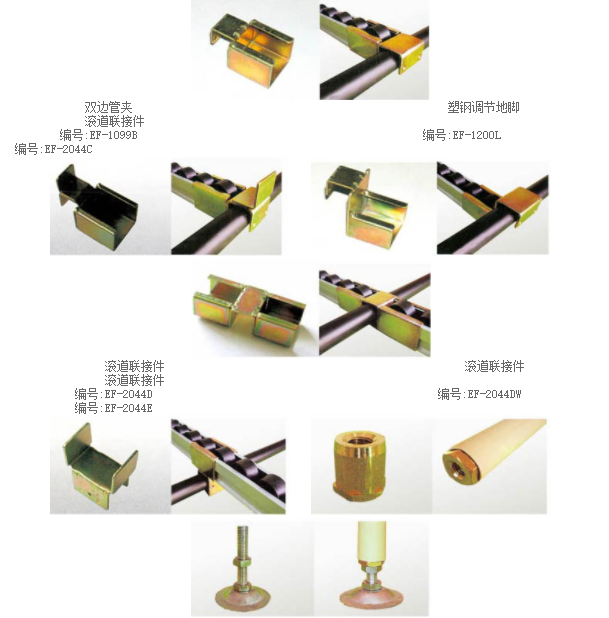 双边管夹
滚道联接件
编号:EF-1099B
编号:EF-2044C

塑钢调节地脚

编号:EF-1200L

滚道联接件
滚道联接件
编号:EF-2044D
编号:EF-2044E

滚道联接件

编号:EF-2044DW